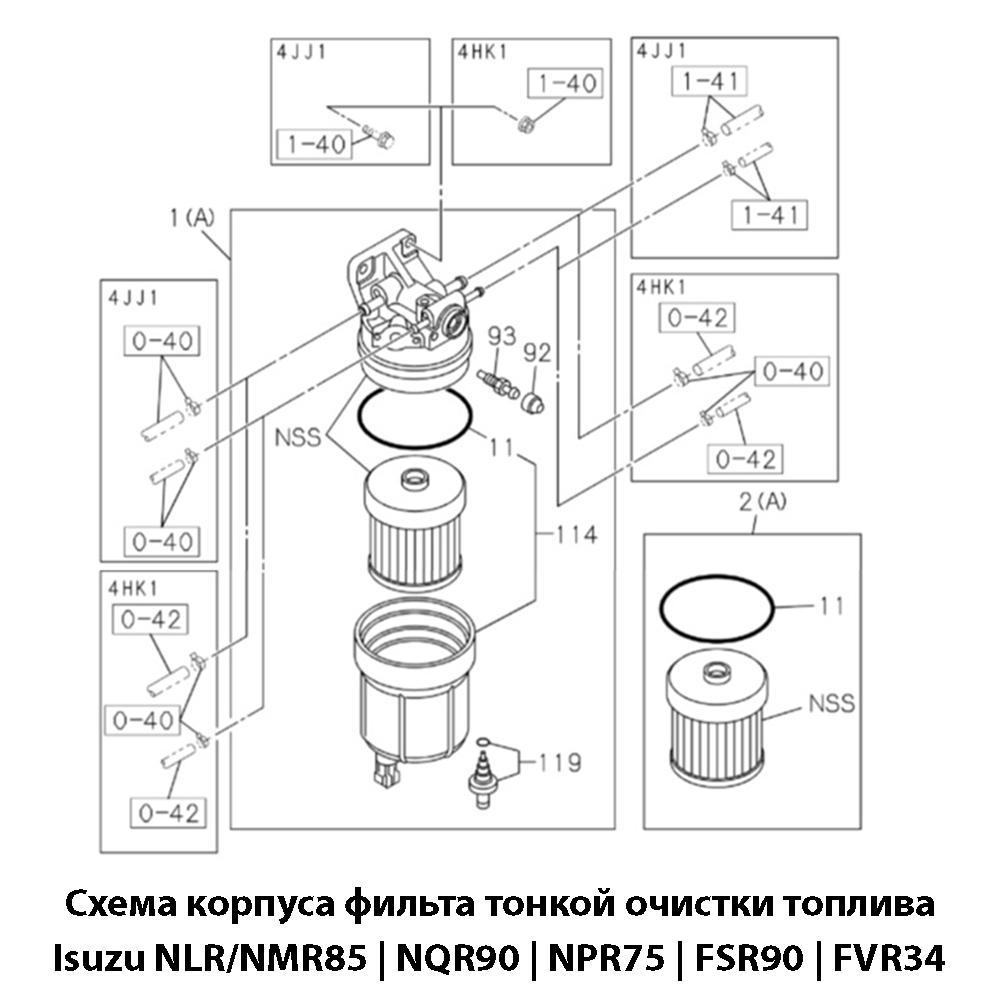 4JJ1
1-40
4HK1
1-40
4JJ1
1-41
1-41
1(A)
4JJ1
0-40
0-40
4HK1
0-42
0-40
0-42
93
92
NSS
11
114
119
4HK1
0-42
0-40
0-42
2(A)
11
NSS

Схема корпуса фильта тонкой очистки топлива
Isuzu NLR/NMR85 | NQR90 | NPR75 | FSR90 | FVR34